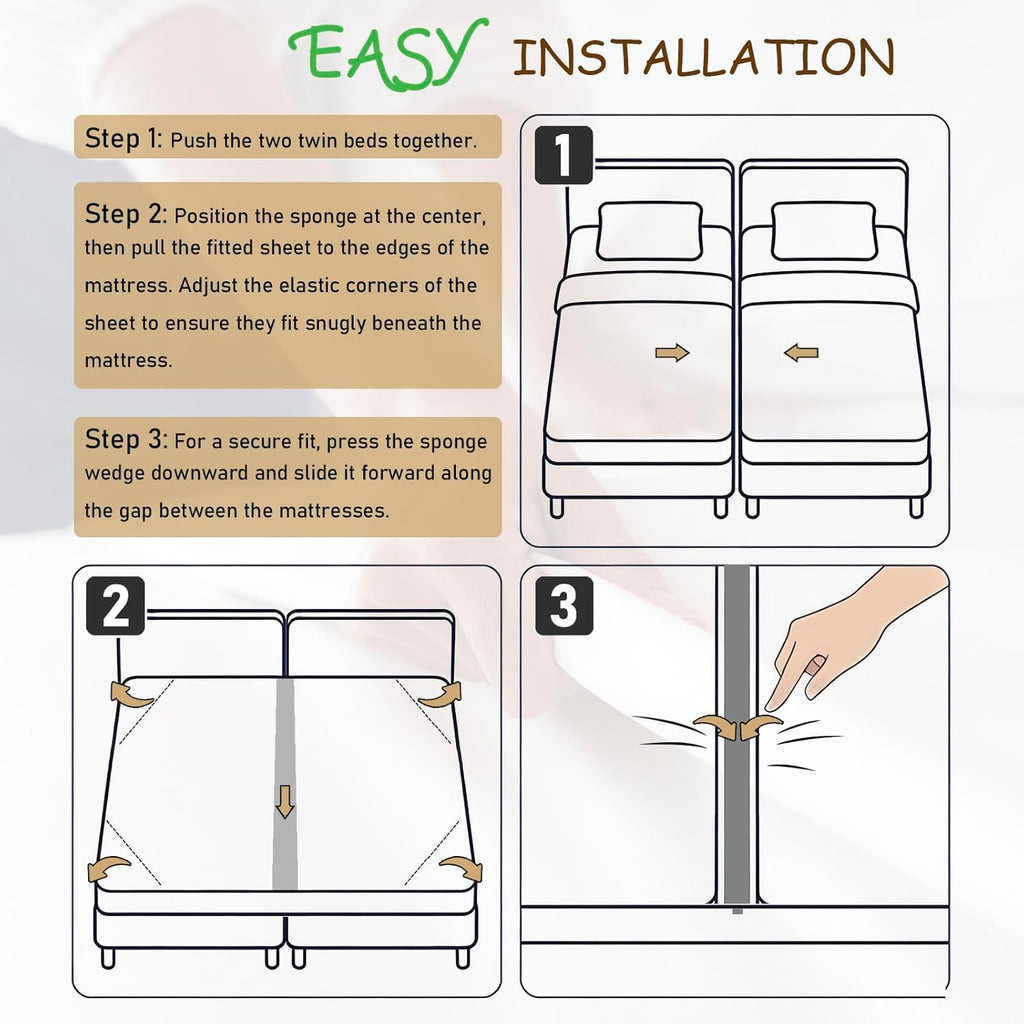 EASY INSTALLATION

Step 1: Push the two twin beds together.

Step 2: Position the sponge at the center, then pull the fitted sheet to the edges of the mattress. Adjust the elastic corners of the sheet to ensure they fit snugly beneath the mattress.

Step 3: For a secure fit, press the sponge wedge downward and slide it forward along the gap between the mattresses.

1

2

3