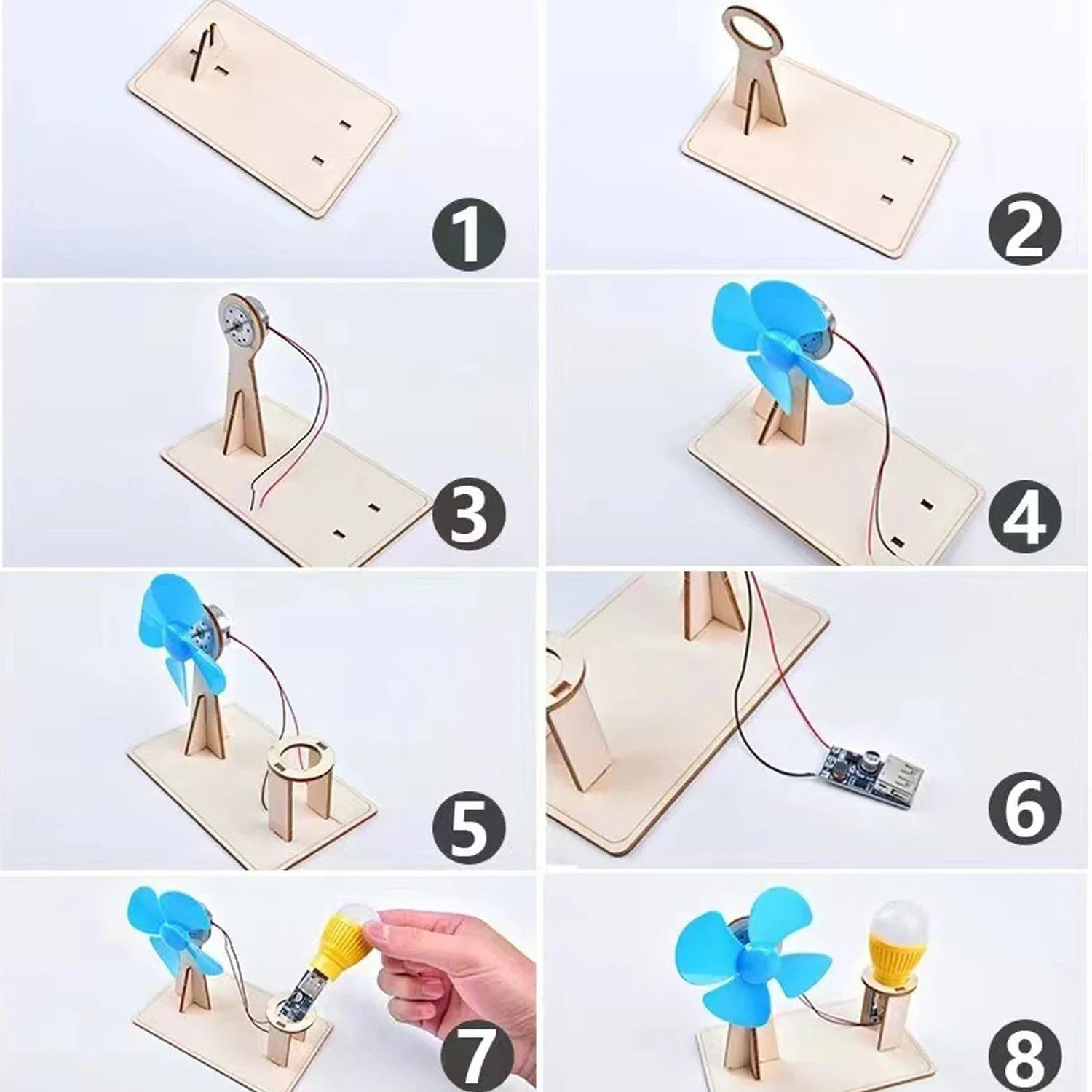 1

2

3

4

5

6

7

8