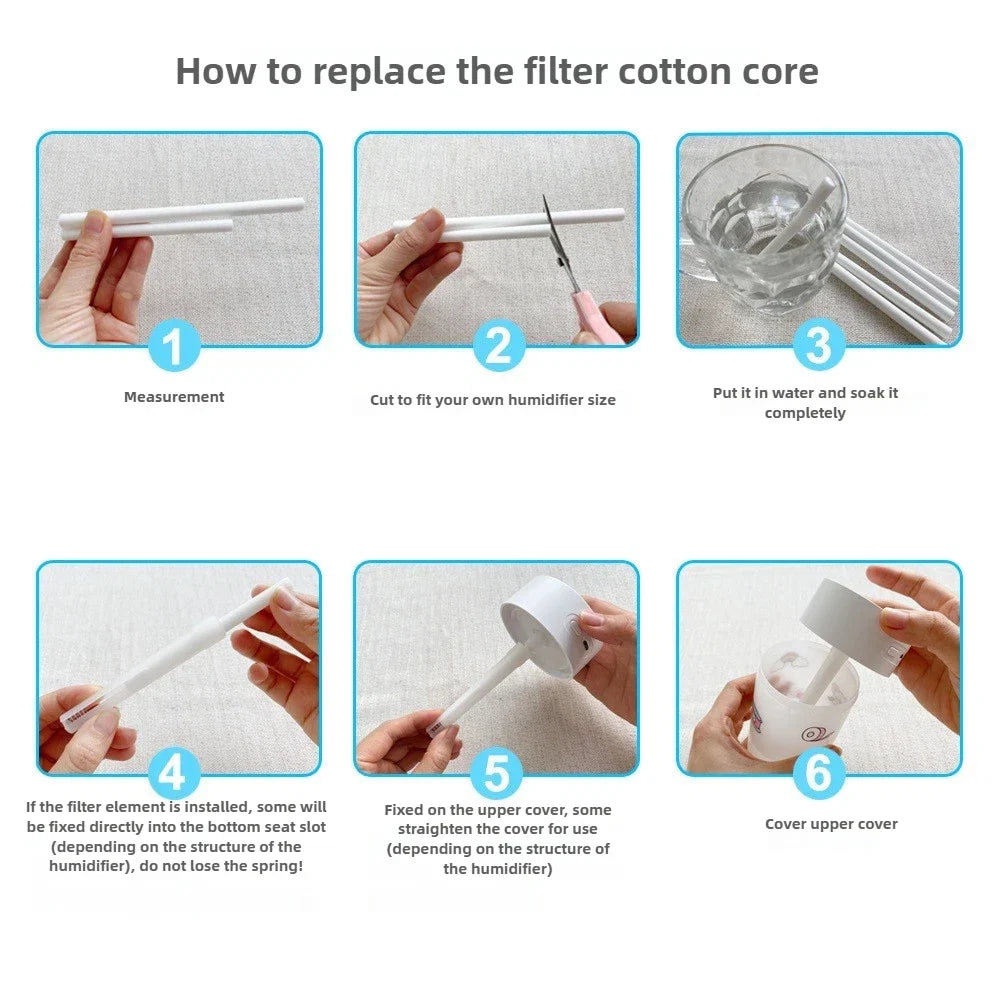 How to replace the filter cotton core

1

Measurement

2

Cut to fit your own humidifier size

3

Put it in water and soak it completely

4

If the filter element is installed, some will be fixed directly into the bottom seat slot (depending on the structure of the humidifier), do not lose the spring!

5

Fixed on the upper cover, some straighten the cover for use (depending on the structure of the humidifier)

6

Cover upper cover